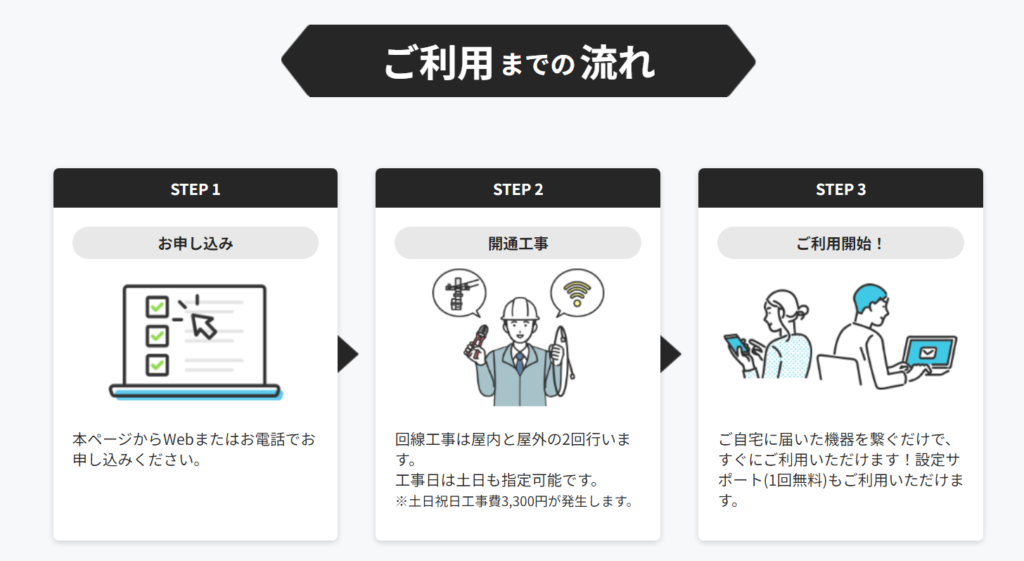 ご利用までの流れ

STEP 1

お申し込み

本ページからWebまたはお電話でお申し込みください。

STEP 2

開通工事

回線工事は屋内と屋外の2回行います。
工事日は土日も指定可能です。
※土日祝日工事費3,300円が発生します。

STEP 3

ご利用開始！

ご自宅に届いた機器を繋ぐだけで、すぐにご利用いただけます！設定サポート(1回無料)もご利用いただけます。