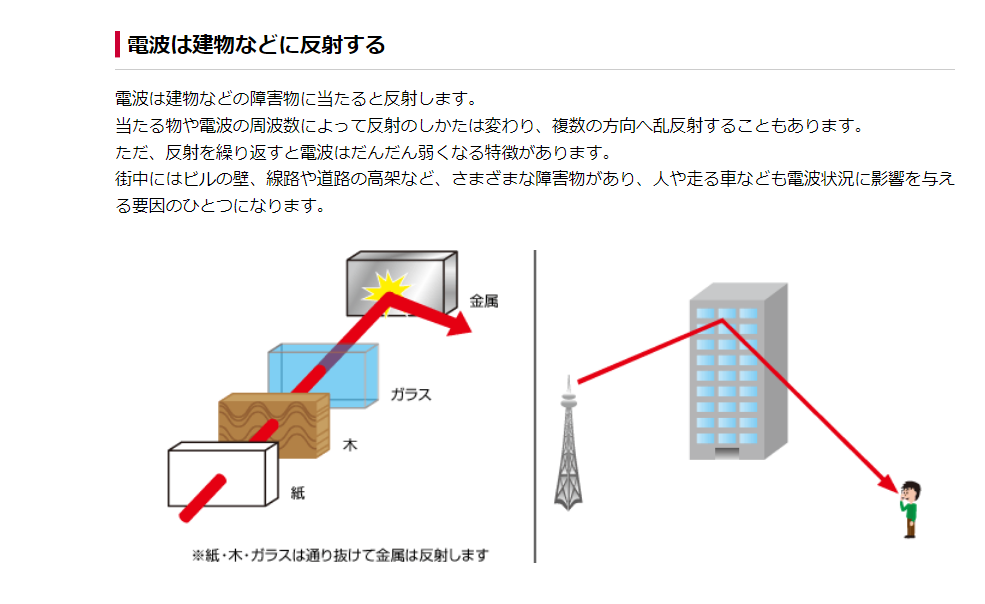 電波は建物などに反射する

電波は建物などの障害物に当たると反射します。
当たる物や電波の周波数によって反射のしかたは変わり、複数の方向へ乱反射することもあります。
ただ、反射を繰り返すと電波はだんだん弱くなる特徴があります。
街中にはビルの壁、線路や道路の高架など、さまざまな障害物があり、人や走る車なども電波状況に影響を与える要因のひとつになります。

金属
ガラス
木
紙

※紙・木・ガラスは通り抜けて金属は反射します